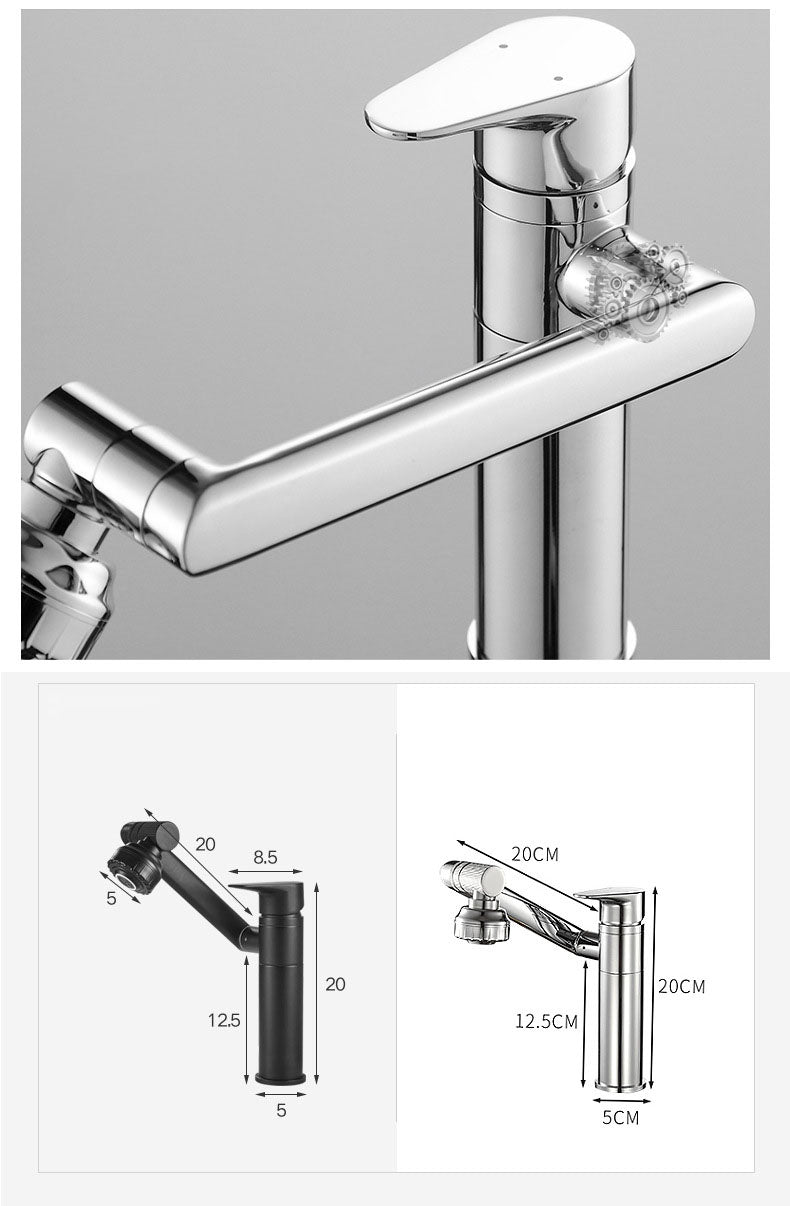 20
8.5
5
20
12.5
5

20CM
20CM
12.5CM
5CM